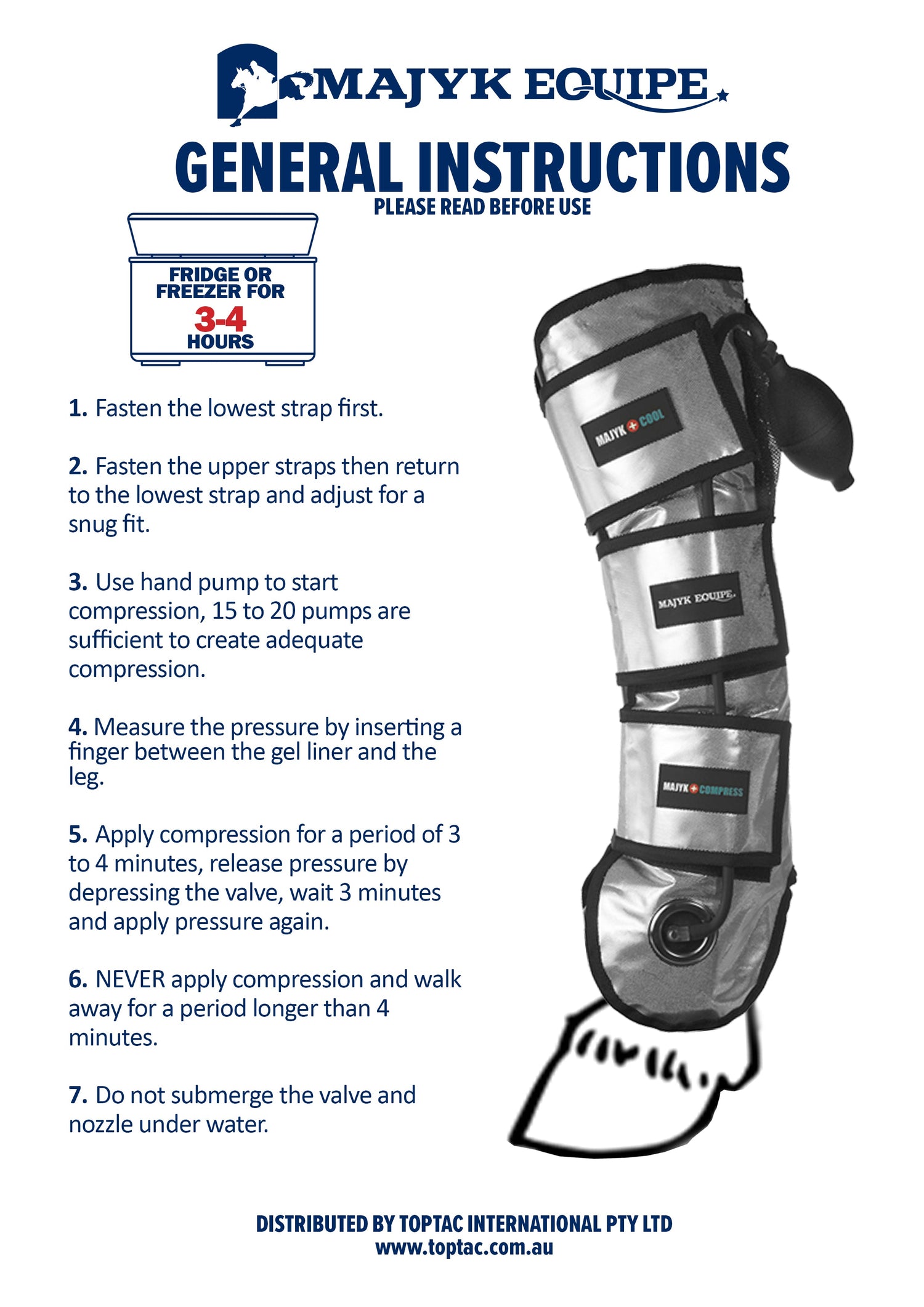 MAJYK EQUIPE

GENERAL INSTRUCTIONS
PLEASE READ BEFORE USE

FRIDGE OR FREEZER FOR 3-4 HOURS

1. Fasten the lowest strap first.

2. Fasten the upper straps then return to the lowest strap and adjust for a snug fit.

3. Use hand pump to start compression, 15 to 20 pumps are sufficient to create adequate compression.

4. Measure the pressure by inserting a finger between the gel liner and the leg.

5. Apply compression for a period of 3 to 4 minutes, release pressure by depressing the valve, wait 3 minutes and apply pressure again.

6. NEVER apply compression and walk away for a period longer than 4 minutes.

7. Do not submerge the valve and nozzle under water.

MAJYK COOL

MAJYK EQUIPE

MAJYK COMPRESS

DISTRIBUTED BY TOPTAC INTERNATIONAL PTY LTD
www.toptac.com.au